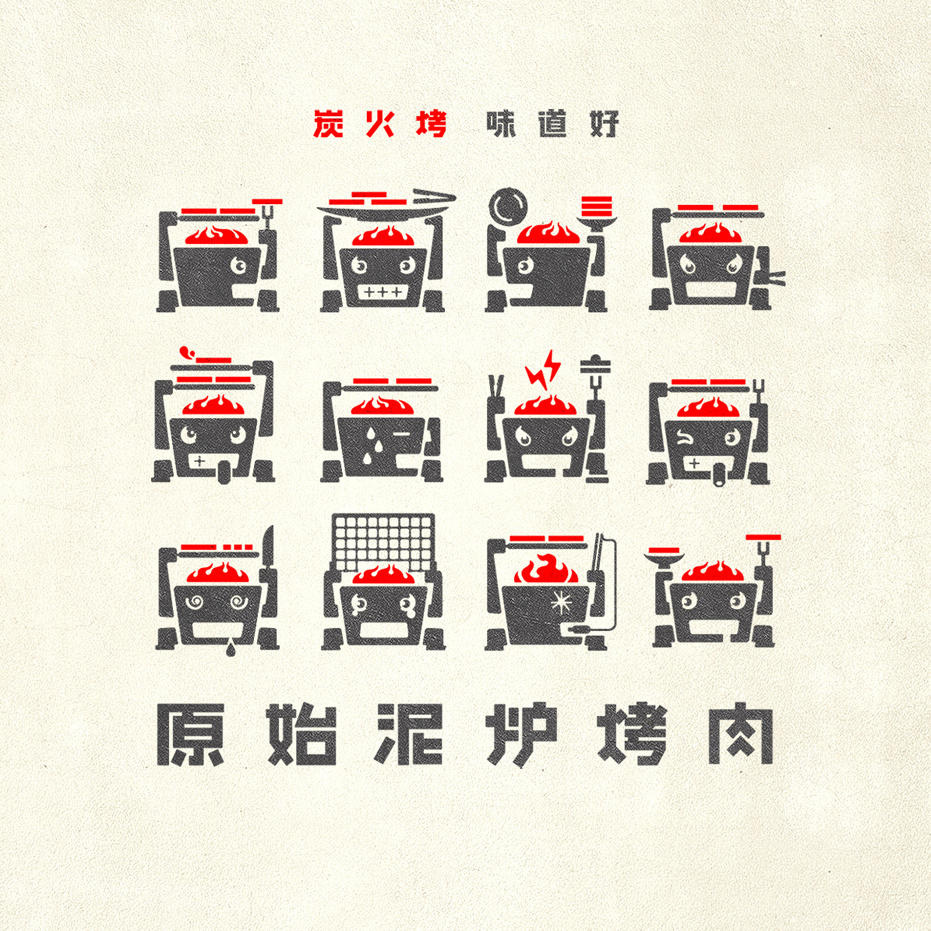 炭火烤 味道好

原始泥炉烤肉